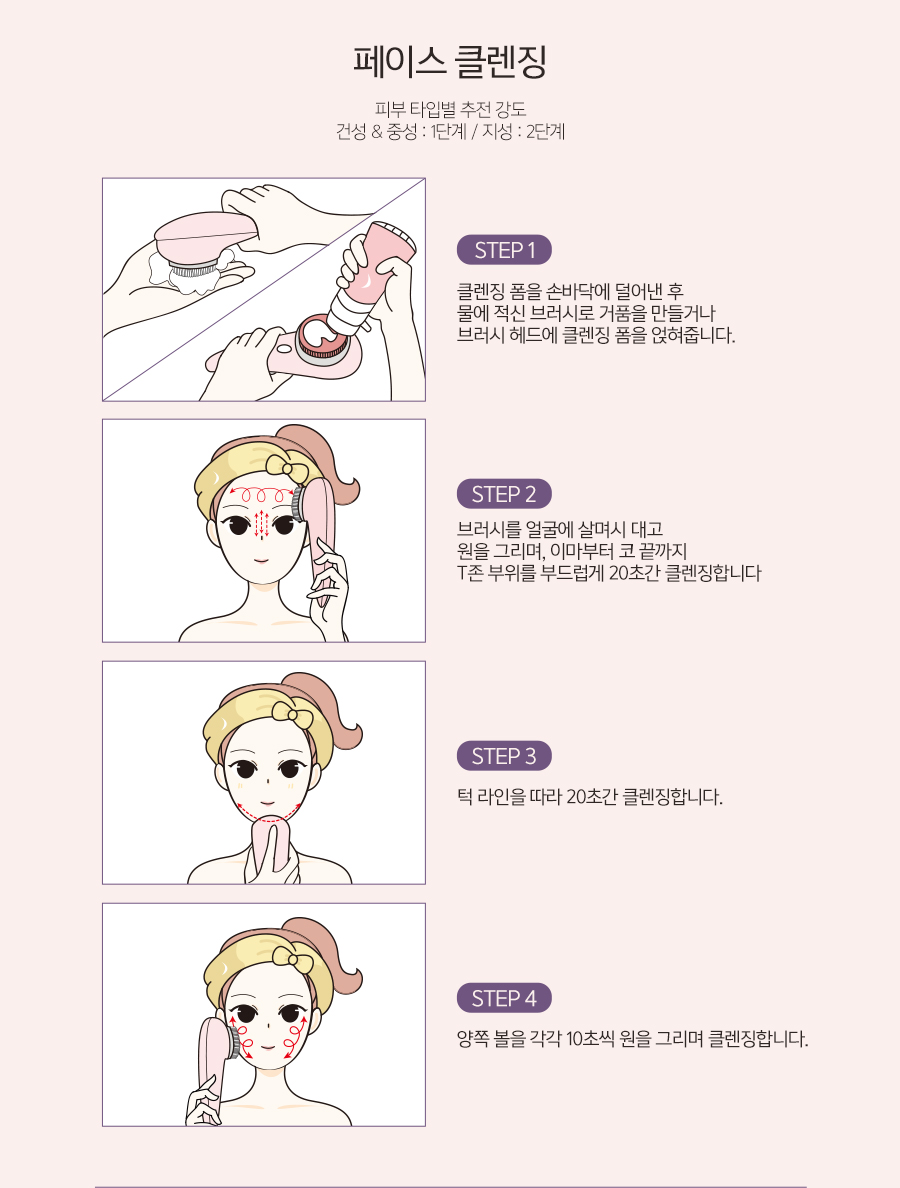 페이스 클렌징

피부 타입별 추천 강도
건성 & 중성 : 1단계 / 지성 : 2단계

STEP 1

클렌징 폼을 손바닥에 덜어낸 후
물에 적신 브러시로 거품을 만들거나
브러시 헤드에 클렌징 폼을 얹혀줍니다.

STEP 2

브러시를 얼굴에 살며시 대고
원을 그리며, 이마부터 코 끝까지
T존 부위를 부드럽게 20초간 클렌징합니다

STEP 3

턱 라인을 따라 20초간 클렌징합니다.

STEP 4

양쪽 볼을 각각 10초씩 원을 그리며 클렌징합니다.